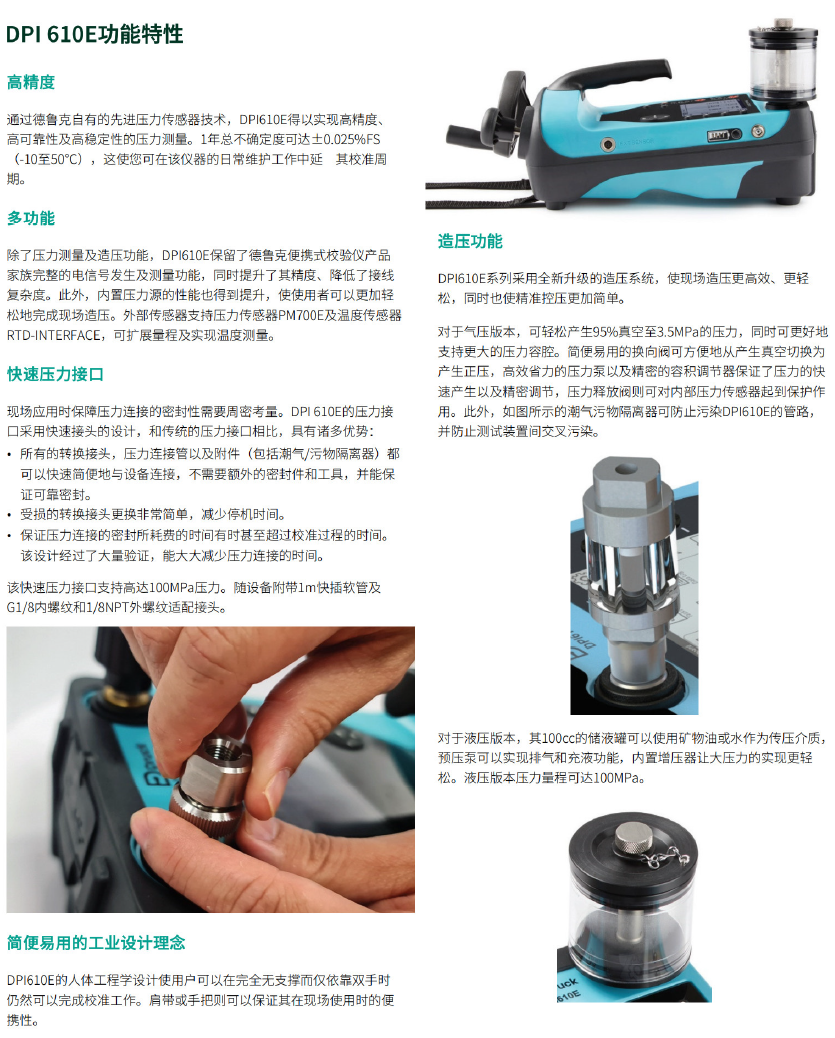 DPI 610E功能特性

高精度

通过德鲁克自有的先进压力传感器技术，DPI610E得以实现高精度、高可靠性及高稳定性的压力测量。1年总不确定度可达±0.025%FS（-10至50°C），这使您可在该仪器的日常维护工作中延 其校准周期。

多功能

除了压力测量及造压功能，DPI610E保留了德鲁克便携式校验仪产品家族完整的电信号发生及测量功能，同时提升了其精度、降低了接线复杂度。此外，内置压力源的性能也得到提升，使使用者可以更加轻松地完成现场造压。外部传感器支持压力传感器PM700E及温度传感器RTD-INTERFACE，可扩展量程及实现温度测量。

快速压力接口

现场应用时保障压力连接的密封性需要周密考量。DPI 610E的压力接口采用快速接头的设计，和传统的压力接口相比，具有诸多优势：
• 所有的转换接头，压力连接管以及附件（包括潮气/污物隔离器）都可以快速简便地与设备连接，不需要额外的密封件和工具，并能保证可靠密封。
• 受损的转换接头更换非常简单，减少停机时间。
• 保证压力连接的密封所耗费的时间有时甚至超过校准过程的时间。该设计经过了大量验证，能大大减少压力连接的时间。

该快速压力接口支持高达100MPa压力。随设备附带1m快插软管及G1/8内螺纹和1/8NPT外螺纹适配接头。

简便易用的工业设计理念

DPI610E的人体工程学设计使用户可以在完全无支撑而仅依靠双手时仍然可以完成校准工作。肩带或手把则可以保证其在现场使用时的便携性。

造压功能

DPI610E系列采用全新升级的造压系统，使现场造压更高效、更轻松，同时也使精准控压更加简单。

对于气压版本，可轻松产生95%真空至3.5MPa的压力，同时可更好地支持更大的压力容腔。简便易用的换向阀可方便地从产生真空切换为产生正压，高效省力的压力泵以及精密的容积调节器保证了压力的快速产生以及精密调节，压力释放阀则可对内部压力传感器起到保护作用。此外，如图所示的潮气污物隔离器可防止污染DPI610E的管路，并防止测试装置间交叉污染。

对于液压版本，其100cc的储液罐可以使用矿物油或水作为传压介质，预压泵可以实现排气和充液功能，内置增压器让大压力的实现更轻松。液压版本压力量程可达100MPa。